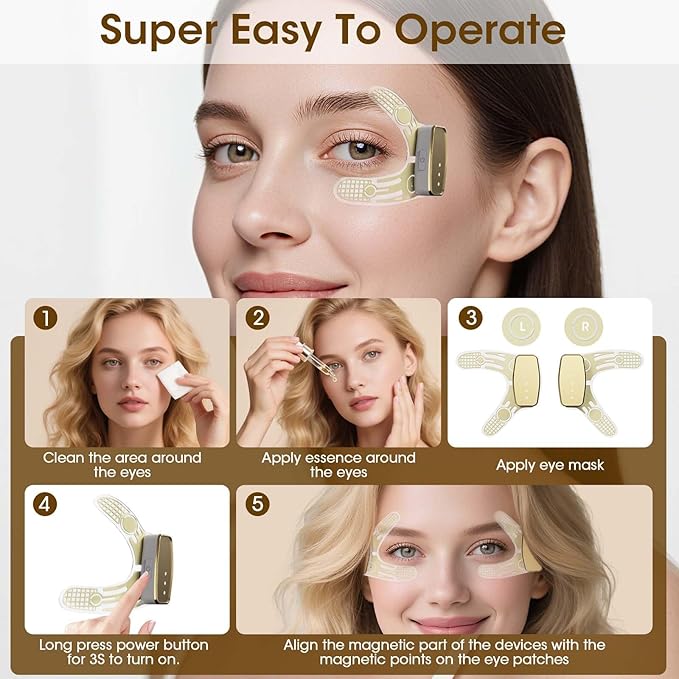 Super Easy To Operate

1
Clean the area around the eyes

2
Apply essence around the eyes

3
L
R
Apply eye mask

4
Long press power button for 3S to turn on.

5
Align the magnetic part of the devices with the magnetic points on the eye patches