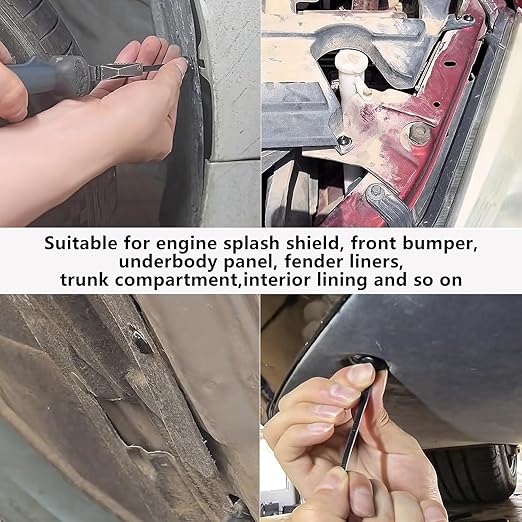 Suitable for engine splash shield, front bumper, underbody panel, fender liners, trunk compartment,interior lining and so on