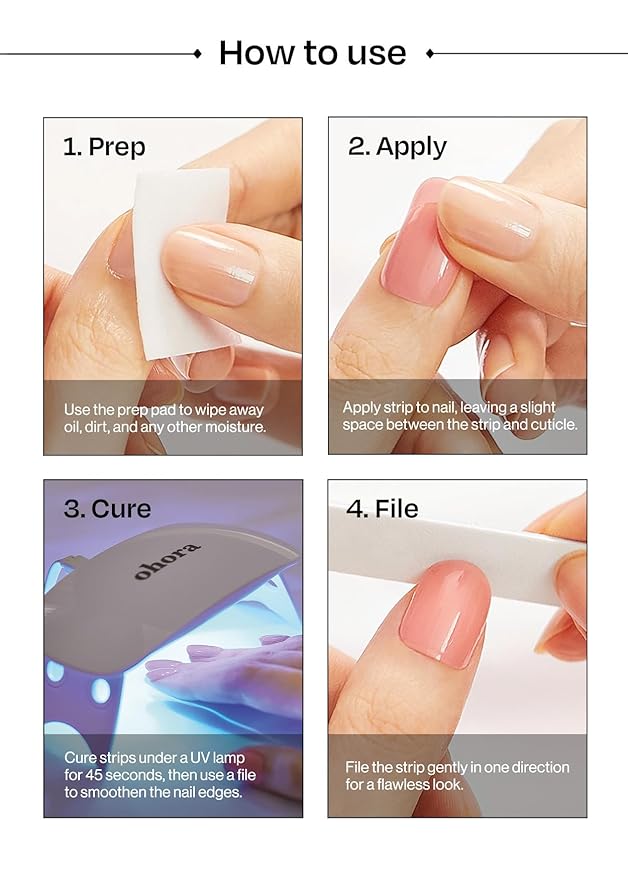 How to use

1. Prep

Use the prep pad to wipe away oil, dirt, and any other moisture.

2. Apply

Apply strip to nail, leaving a slight space between the strip and cuticle.

3. Cure

ohora

Cure strips under a UV lamp for 45 seconds, then use a file to smoothen the nail edges.

4. File

File the strip gently in one direction for a flawless look.