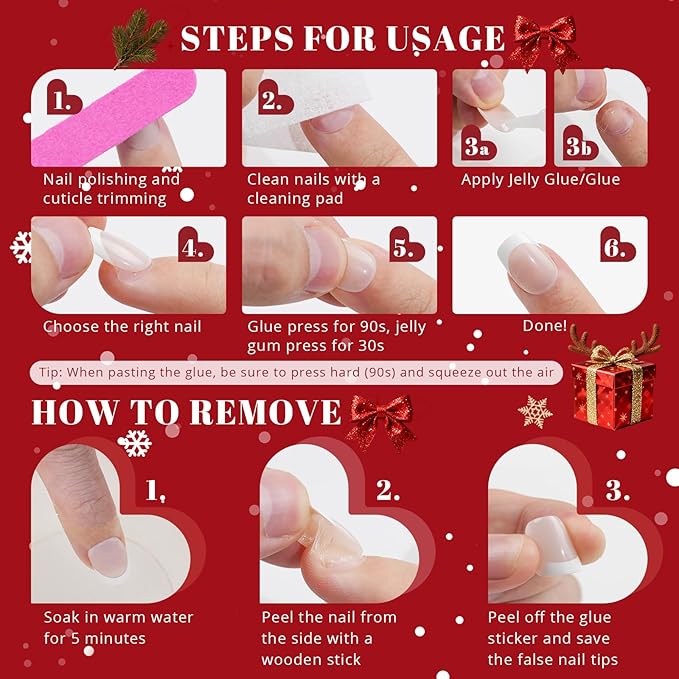 STEPS FOR USAGE

1.
Nail polishing and cuticle trimming

2.
Clean nails with a cleaning pad

3a 3b
Apply Jelly Glue/Glue

4.
Choose the right nail

5.
Glue press for 90s, jelly gum press for 30s

6.
Done!

Tip: When pasting the glue, be sure to press hard (90s) and squeeze out the air

HOW TO REMOVE

1,
Soak in warm water for 5 minutes

2.
Peel the nail from the side with a wooden stick

3.
Peel off the glue sticker and save the false nail tips