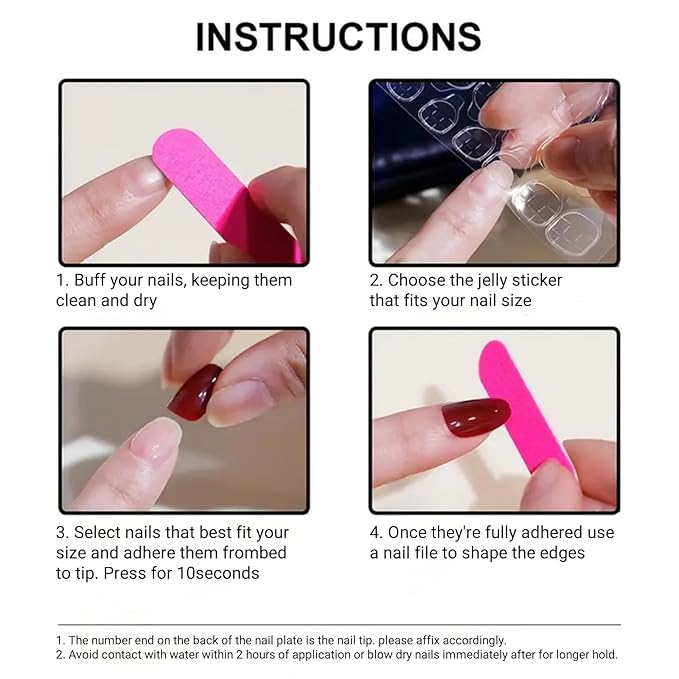 INSTRUCTIONS

1. Buff your nails, keeping them clean and dry

2. Choose the jelly sticker that fits your nail size

3. Select nails that best fit your size and adhere them frombed to tip. Press for 10seconds

4. Once they're fully adhered use a nail file to shape the edges

1. The number end on the back of the nail plate is the nail tip. please affix accordingly.
2. Avoid contact with water within 2 hours of application or blow dry nails immediately after for longer hold.