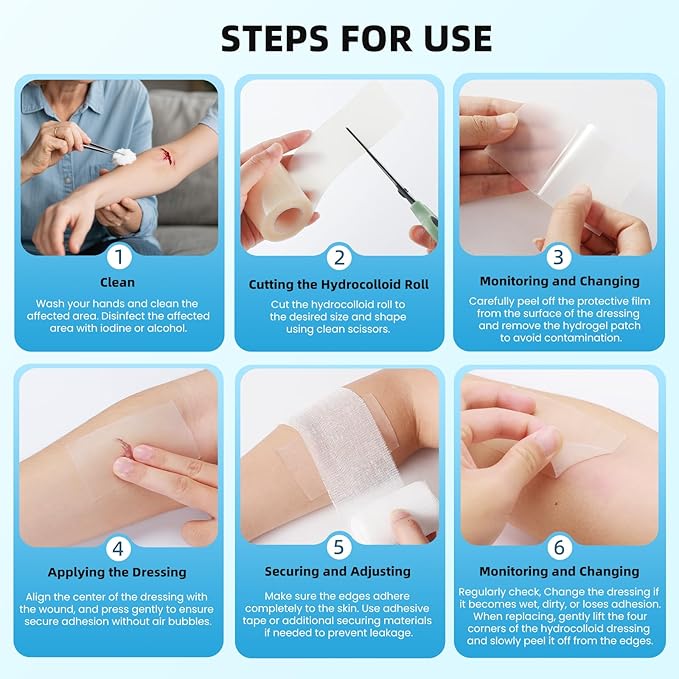 STEPS FOR USE

1

Clean

Wash your hands and clean the affected area. Disinfect the affected area with iodine or alcohol.

2

Cutting the Hydrocolloid Roll

Cut the hydrocolloid roll to the desired size and shape using clean scissors.

3

Monitoring and Changing

Carefully peel off the protective film from the surface of the dressing and remove the hydrogel patch to avoid contamination.

4

Applying the Dressing

Align the center of the dressing with the wound, and press gently to ensure secure adhesion without air bubbles.

5

Securing and Adjusting

Make sure the edges adhere completely to the skin. Use adhesive tape or additional securing materials if needed to prevent leakage.

6

Monitoring and Changing

Regularly check, Change the dressing if it becomes wet, dirty, or loses adhesion. When replacing, gently lift the four corners of the hydrocolloid dressing and slowly peel it off from the edges.