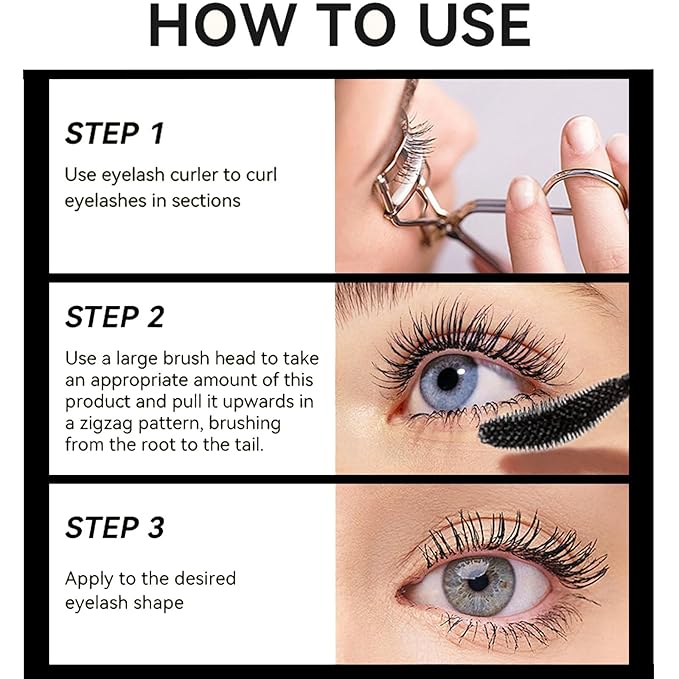 HOW TO USE

STEP 1

Use eyelash curler to curl eyelashes in sections

STEP 2

Use a large brush head to take an appropriate amount of this product and pull it upwards in a zigzag pattern, brushing from the root to the tail.

STEP 3

Apply to the desired eyelash shape