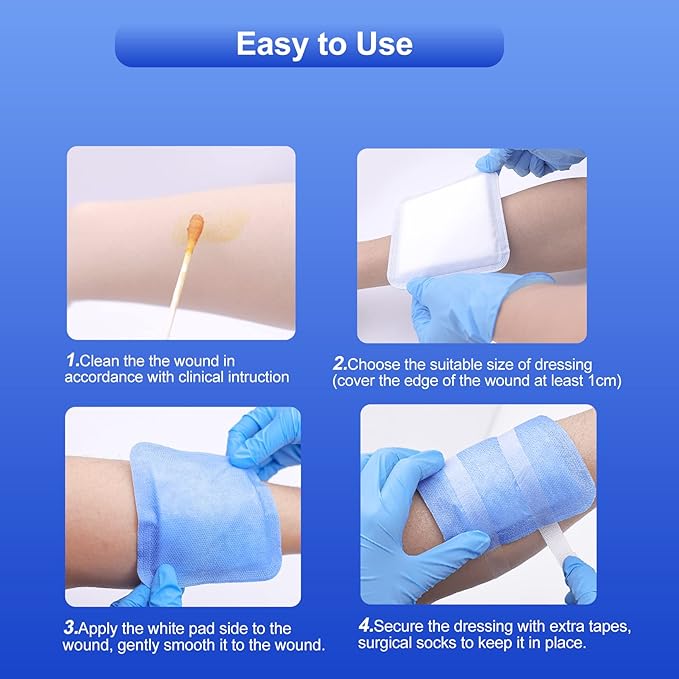 Easy to Use

1.Clean the the wound in accordance with clinical intruction

2.Choose the suitable size of dressing (cover the edge of the wound at least 1cm)

3.Apply the white pad side to the wound, gently smooth it to the wound.

4.Secure the dressing with extra tapes, surgical socks to keep it in place.