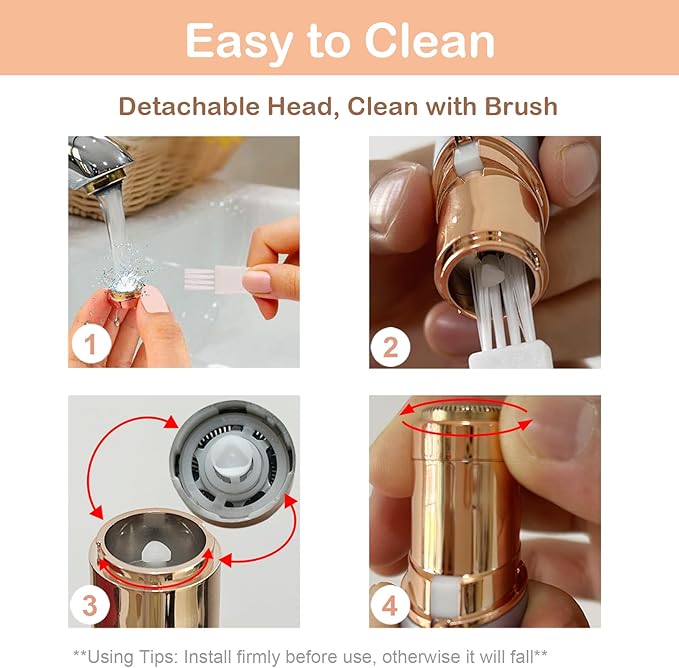 Easy to Clean

Detachable Head, Clean with Brush

1

2

3

4

**Using Tips: Install firmly before use, otherwise it will fall**