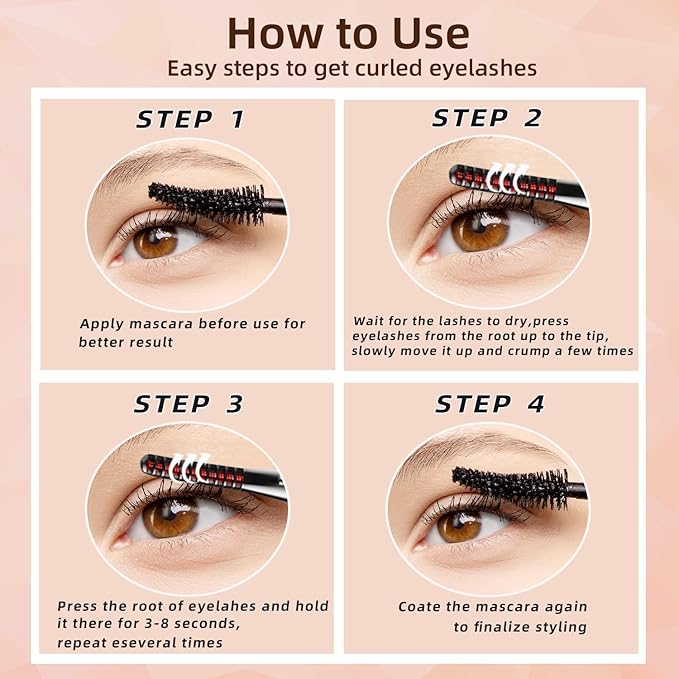 How to Use
Easy steps to get curled eyelashes

STEP 1
Apply mascara before use for better result

STEP 2
Wait for the lashes to dry,press eyelashes from the root up to the tip, slowly move it up and crump a few times

STEP 3
Press the root of eyelahes and hold it there for 3-8 seconds, repeat eseveral times

STEP 4
Coate the mascara again to finalize styling