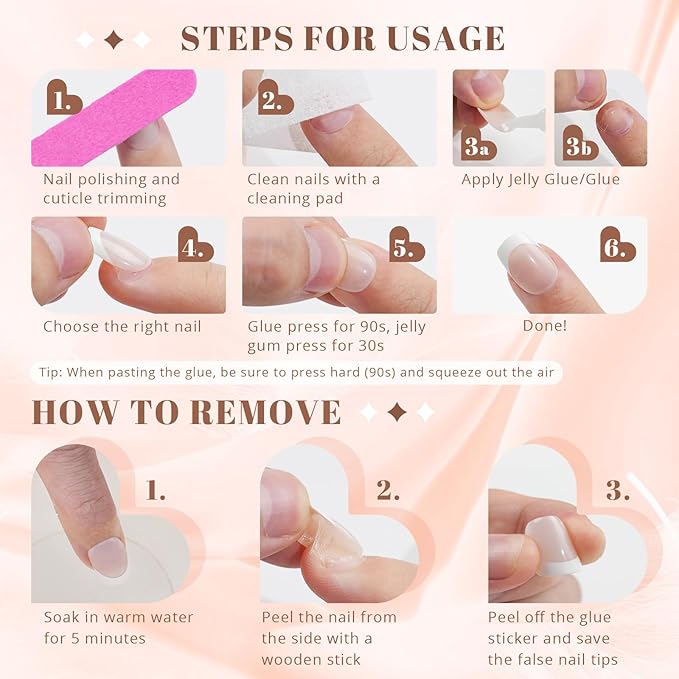 STEPS FOR USAGE

1.
Nail polishing and cuticle trimming

2.
Clean nails with a cleaning pad

3a 3b
Apply Jelly Glue/Glue

4.
Choose the right nail

5.
Glue press for 90s, jelly gum press for 30s

6.
Done!

Tip: When pasting the glue, be sure to press hard (90s) and squeeze out the air

HOW TO REMOVE

1.
Soak in warm water for 5 minutes

2.
Peel the nail from the side with a wooden stick

3.
Peel off the glue sticker and save the false nail tips