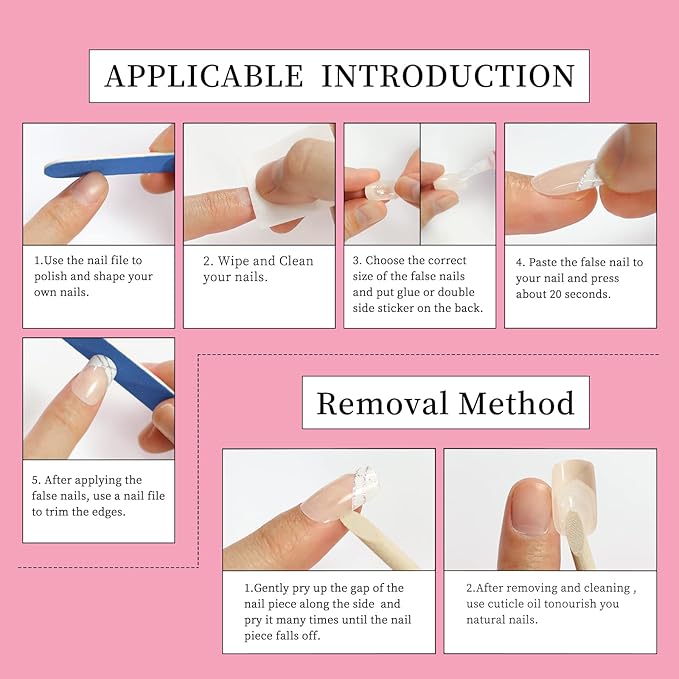 APPLICABLE INTRODUCTION

1.Use the nail file to polish and shape your own nails.

2. Wipe and Clean your nails.

3. Choose the correct size of the false nails and put glue or double side sticker on the back.

4. Paste the false nail to your nail and press about 20 seconds.

5. After applying the false nails, use a nail file to trim the edges.

Removal Method

1.Gently pry up the gap of the nail piece along the side and pry it many times until the nail piece falls off.

2.After removing and cleaning , use cuticle oil tonourish you natural nails.