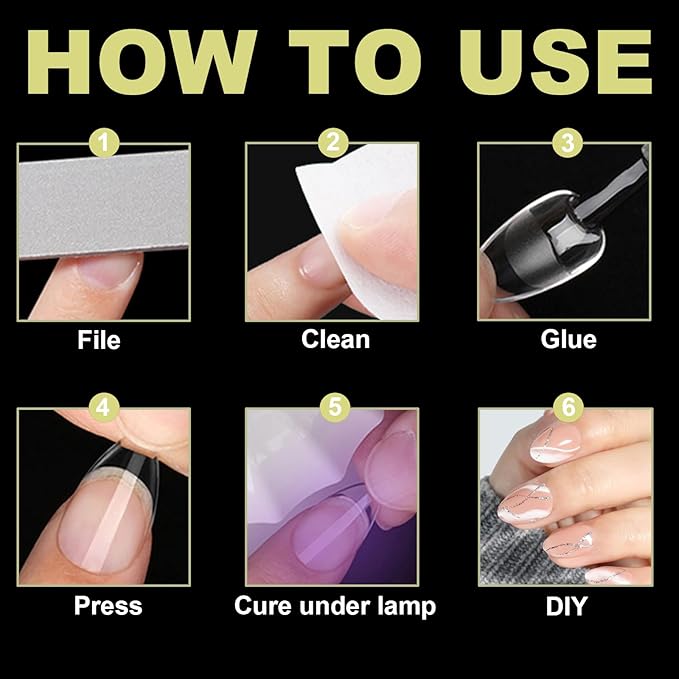 HOW TO USE

1
File

2
Clean

3
Glue

4
Press

5
Cure under lamp

6
DIY