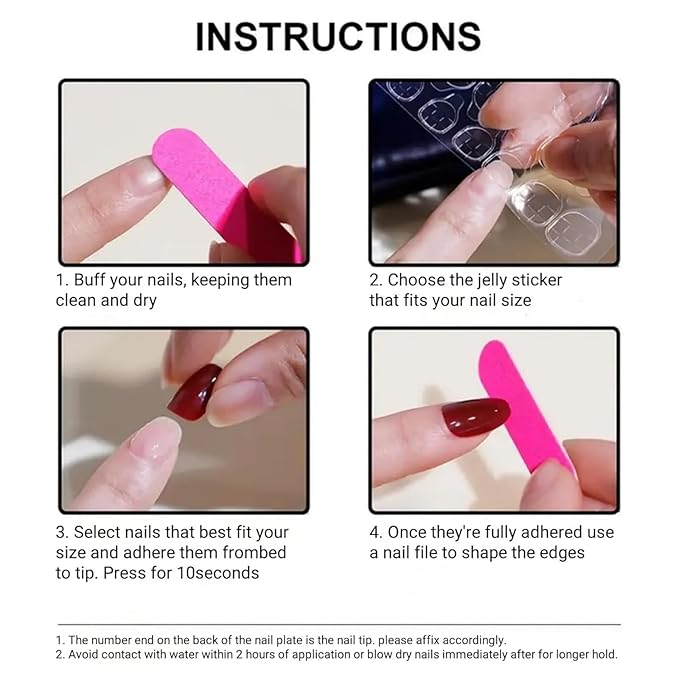 INSTRUCTIONS

1. Buff your nails, keeping them clean and dry

2. Choose the jelly sticker that fits your nail size

3. Select nails that best fit your size and adhere them frombed to tip. Press for 10seconds

4. Once they're fully adhered use a nail file to shape the edges

1. The number end on the back of the nail plate is the nail tip. please affix accordingly.
2. Avoid contact with water within 2 hours of application or blow dry nails immediately after for longer hold.