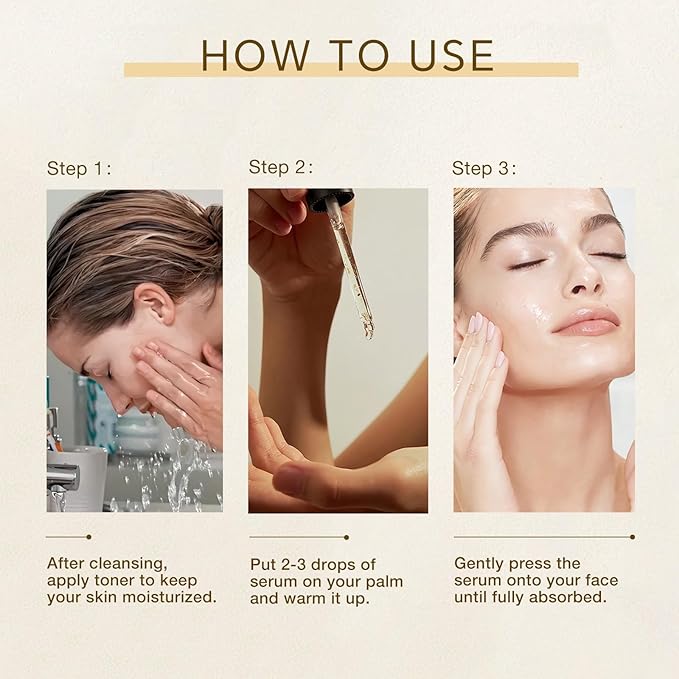 HOW TO USE

Step 1:

After cleansing, apply toner to keep your skin moisturized.

Step 2:

Put 2-3 drops of serum on your palm and warm it up.

Step 3:

Gently press the serum onto your face until fully absorbed.