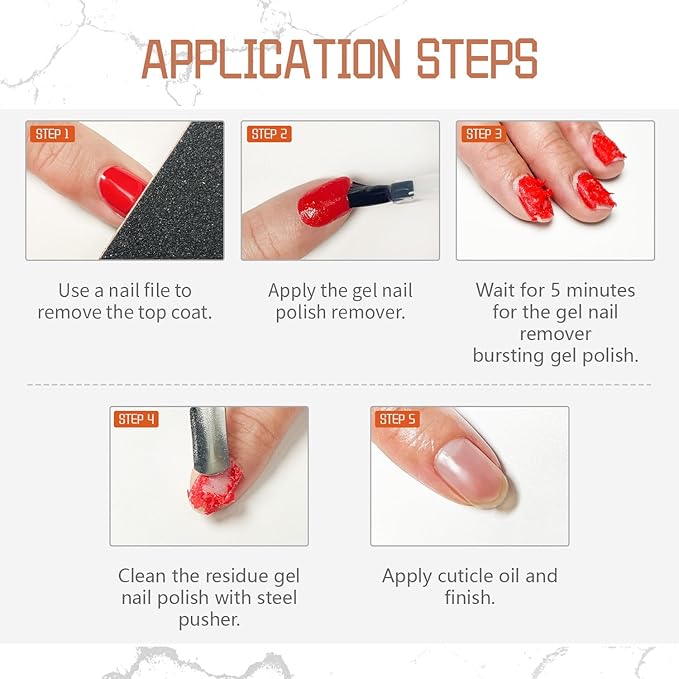 APPLICATION STEPS

STEP 1

Use a nail file to remove the top coat.

STEP 2

Apply the gel nail polish remover.

STEP 3

Wait for 5 minutes for the gel nail remover bursting gel polish.

STEP 4

Clean the residue gel nail polish with steel pusher.

STEP 5

Apply cuticle oil and finish.