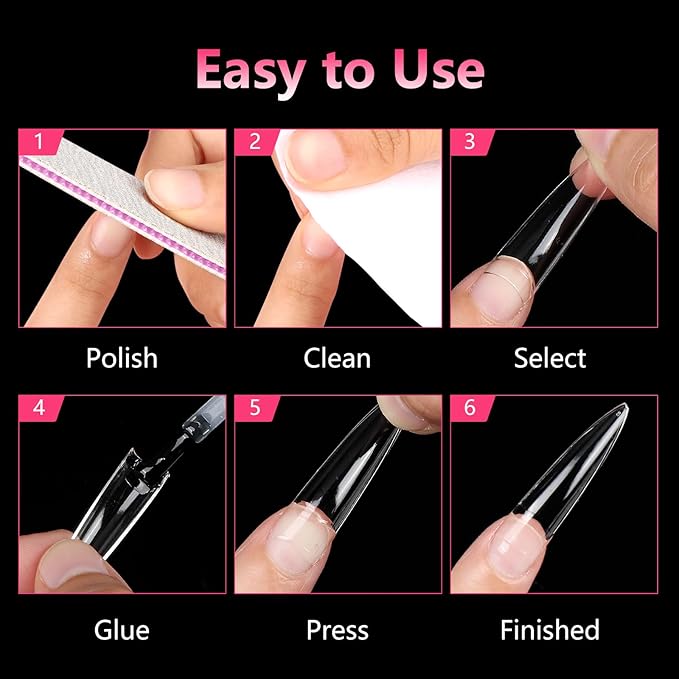 Easy to Use

1

Polish

2

Clean

3

Select

4

Glue

5

Press

6

Finished