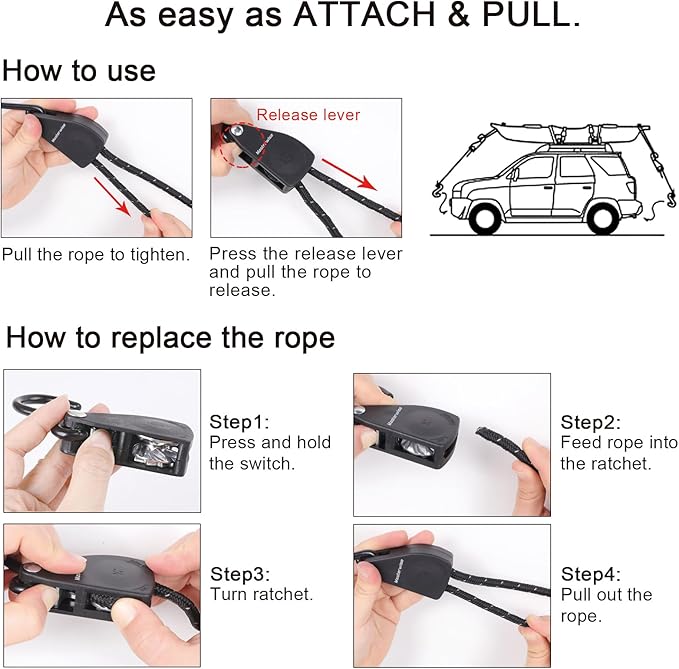 As easy as ATTACH & PULL.

How to use

Release lever

Pull the rope to tighten.

Press the release lever and pull the rope to release.

How to replace the rope

Step1:
Press and hold the switch.

Step2:
Feed rope into the ratchet.

Step3:
Turn ratchet.

Step4:
Pull out the rope.