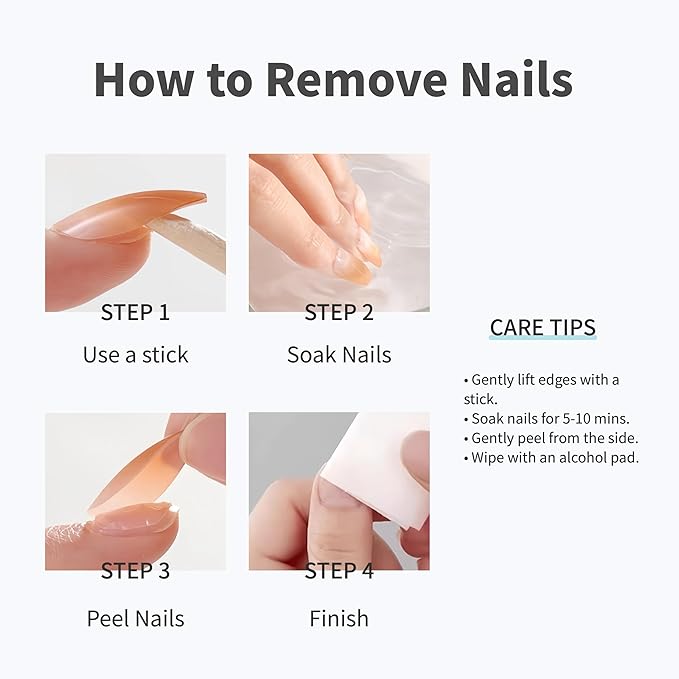 How to Remove Nails

STEP 1
Use a stick

STEP 2
Soak Nails

STEP 3
Peel Nails

STEP 4
Finish

CARE TIPS

• Gently lift edges with a stick.
• Soak nails for 5-10 mins.
• Gently peel from the side.
• Wipe with an alcohol pad.