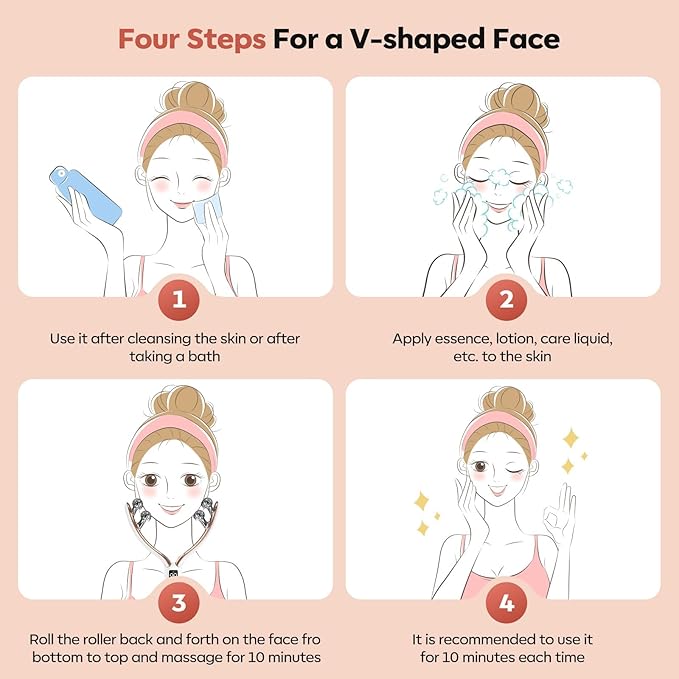 Four Steps For a V-shaped Face

1

Use it after cleansing the skin or after taking a bath

2

Apply essence, lotion, care liquid, etc. to the skin

3

Roll the roller back and forth on the face fro bottom to top and massage for 10 minutes

4

It is recommended to use it for 10 minutes each time