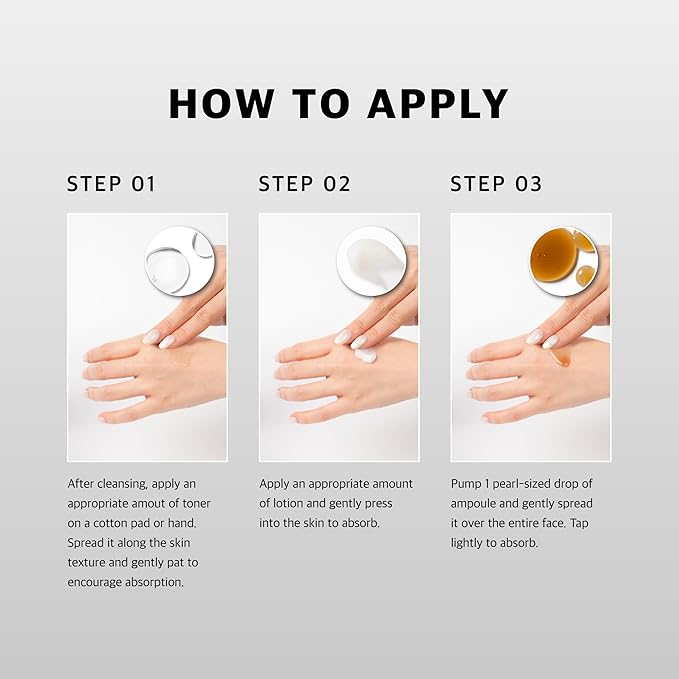 HOW TO APPLY

STEP 01

After cleansing, apply an appropriate amout of toner on a cotton pad or hand. Spread it along the skin texture and gently pat to encourage absorption.

STEP 02

Apply an appropriate amount of lotion and gently press into the skin to absorb.

STEP 03

Pump 1 pearl-sized drop of ampoule and gently spread it over the entire face. Tap lightly to absorb.