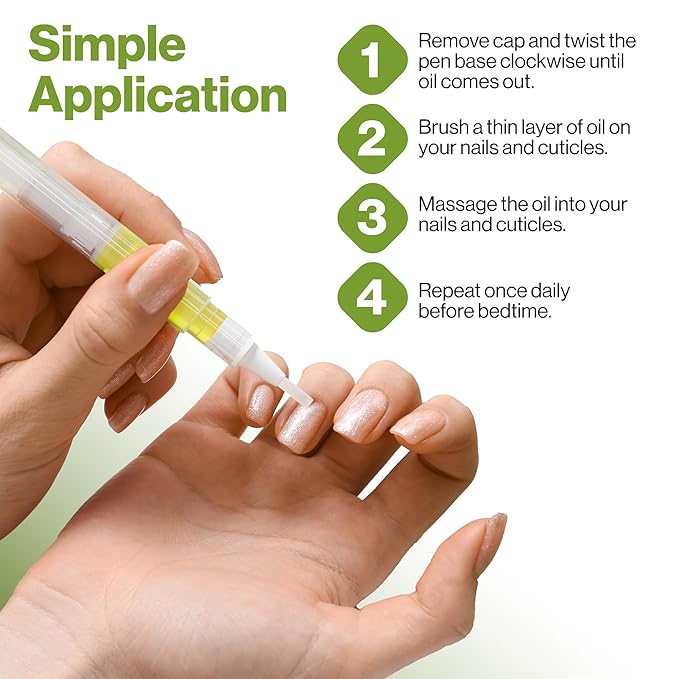 Simple Application

1
Remove cap and twist the pen base clockwise until oil comes out.

2
Brush a thin layer of oil on your nails and cuticles.

3
Massage the oil into your nails and cuticles.

4
Repeat once daily before bedtime.