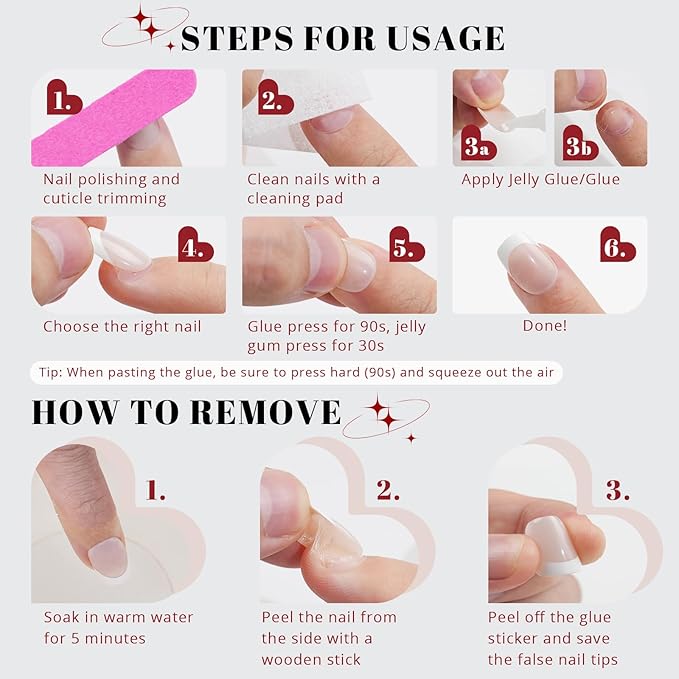 STEPS FOR USAGE

1.

Nail polishing and cuticle trimming

2.

Clean nails with a cleaning pad

3a

3b

Apply Jelly Glue/Glue

4.

Choose the right nail

5.

Glue press for 90s, jelly gum press for 30s

6.

Done!

Tip: When pasting the glue, be sure to press hard (90s) and squeeze out the air

HOW TO REMOVE

1.

Soak in warm water for 5 minutes

2.

Peel the nail from the side with a wooden stick

3.

Peel off the glue sticker and save the false nail tips