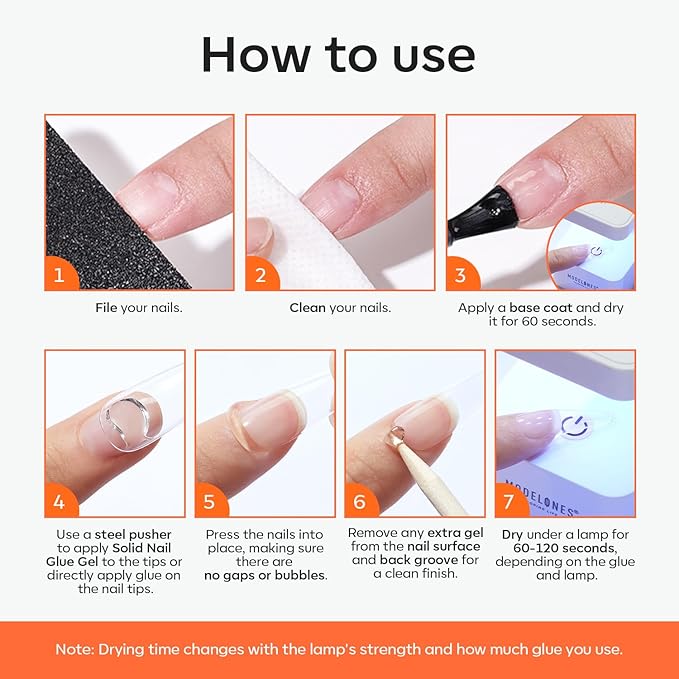 How to use

1

File your nails.

2

Clean your nails.

3

MODELONES

Apply a base coat and dry it for 60 seconds.

4

Use a steel pusher to apply Solid Nail Glue Gel to the tips or directly apply glue on the nail tips.

5

Press the nails into place, making sure there are no gaps or bubbles.

6

Remove any extra gel from the nail surface and back groove for a clean finish.

7

MODELONES

Dry under a lamp for 60-120 seconds, depending on the glue and lamp.

Note: Drying time changes with the lamp's strength and how much glue you use.