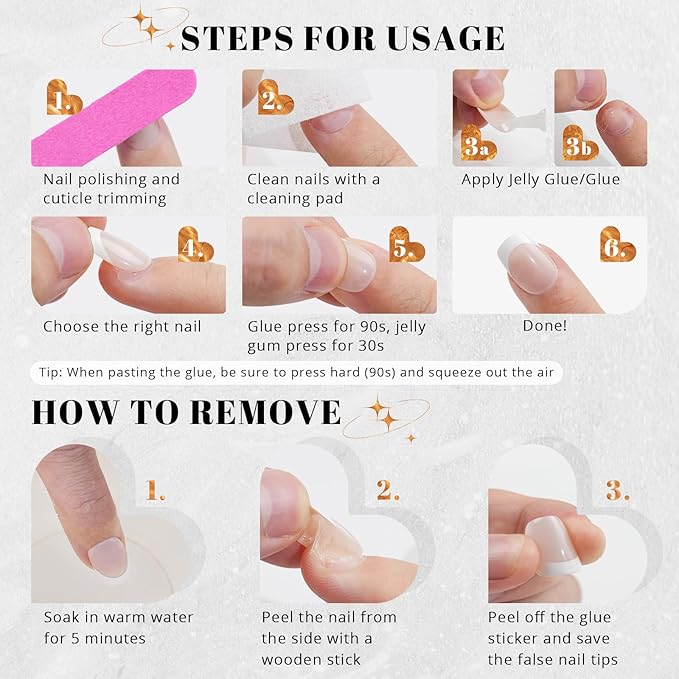 STEPS FOR USAGE

1.
Nail polishing and cuticle trimming

2.
Clean nails with a cleaning pad

3a 3b
Apply Jelly Glue/Glue

4.
Choose the right nail

5.
Glue press for 90s, jelly gum press for 30s

6.
Done!

Tip: When pasting the glue, be sure to press hard (90s) and squeeze out the air

HOW TO REMOVE

1.
Soak in warm water for 5 minutes

2.
Peel the nail from the side with a wooden stick

3.
Peel off the glue sticker and save the false nail tips