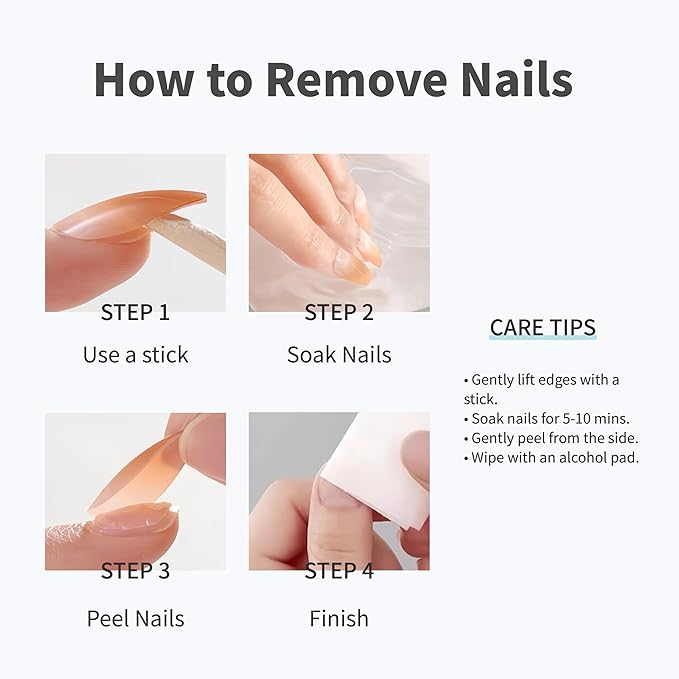 How to Remove Nails

STEP 1
Use a stick

STEP 2
Soak Nails

STEP 3
Peel Nails

STEP 4
Finish

CARE TIPS

• Gently lift edges with a stick.
• Soak nails for 5-10 mins.
• Gently peel from the side.
• Wipe with an alcohol pad.