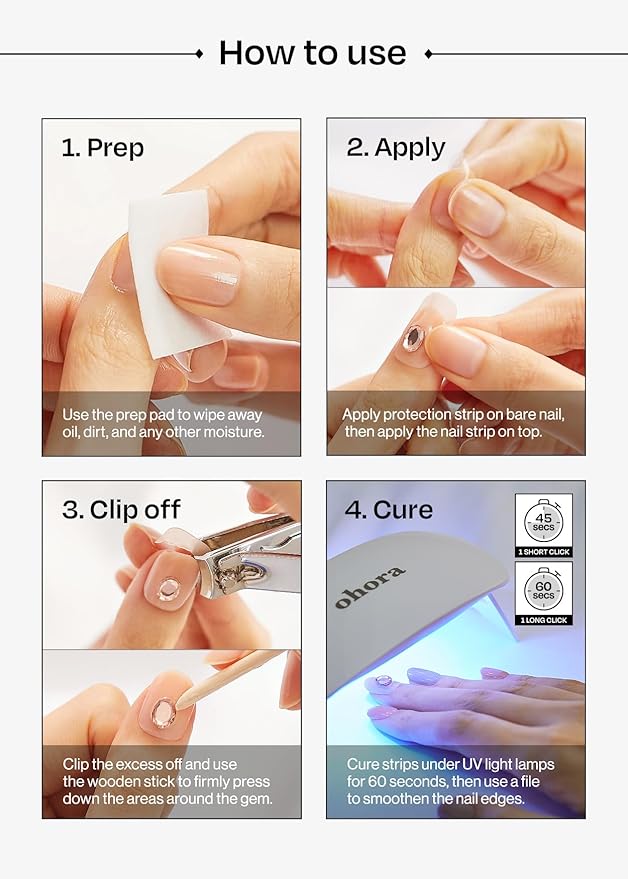 How to use

1. Prep

Use the prep pad to wipe away oil, dirt, and any other moisture.

2. Apply

Apply protection strip on bare nail, then apply the nail strip on top.

3. Clip off

Clip the excess off and use the wooden stick to firmly press down the areas around the gem.

4. Cure

45 secs
1 SHORT CLICK

60 secs
1 LONG CLICK

ohora

Cure strips under UV light lamps for 60 seconds, then use a file to smoothen the nail edges.