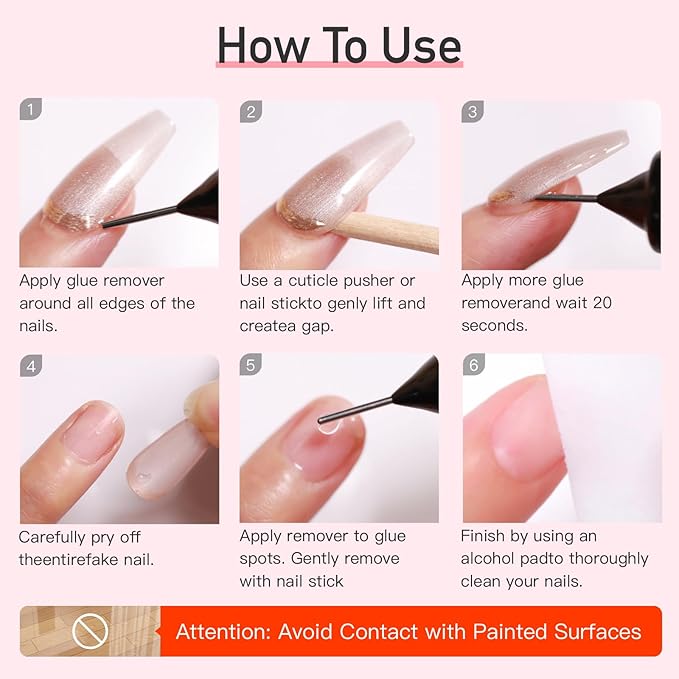 How To Use

1
Apply glue remover around all edges of the nails.

2
Use a cuticle pusher or nail stickto genly lift and createa gap.

3
Apply more glue removerand wait 20 seconds.

4
Carefully pry off theentirefake nail.

5
Apply remover to glue spots. Gently remove with nail stick

6
Finish by using an alcohol padto thoroughly clean your nails.

Attention: Avoid Contact with Painted Surfaces