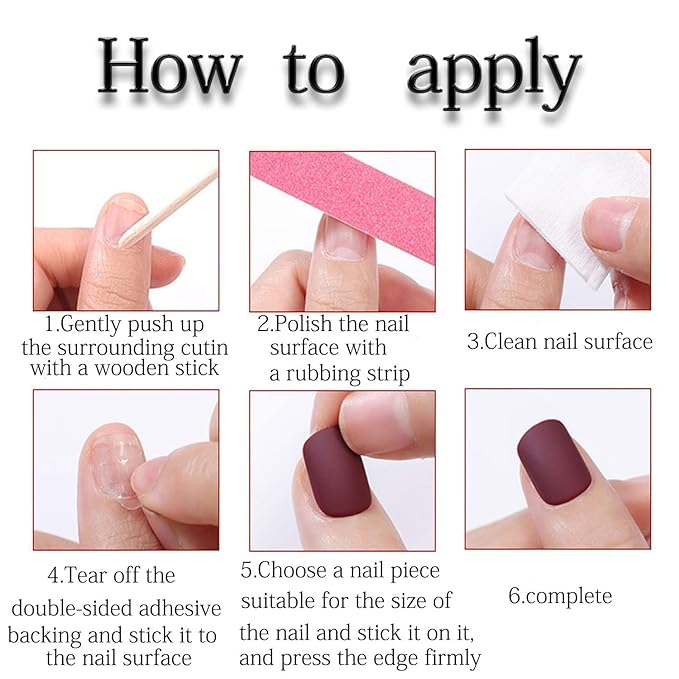 How to apply

1.Gently push up the surrounding cutin with a wooden stick

2.Polish the nail surface with a rubbing strip

3.Clean nail surface

4.Tear off the double-sided adhesive backing and stick it to the nail surface

5.Choose a nail piece suitable for the size of the nail and stick it on it, and press the edge firmly

6.complete