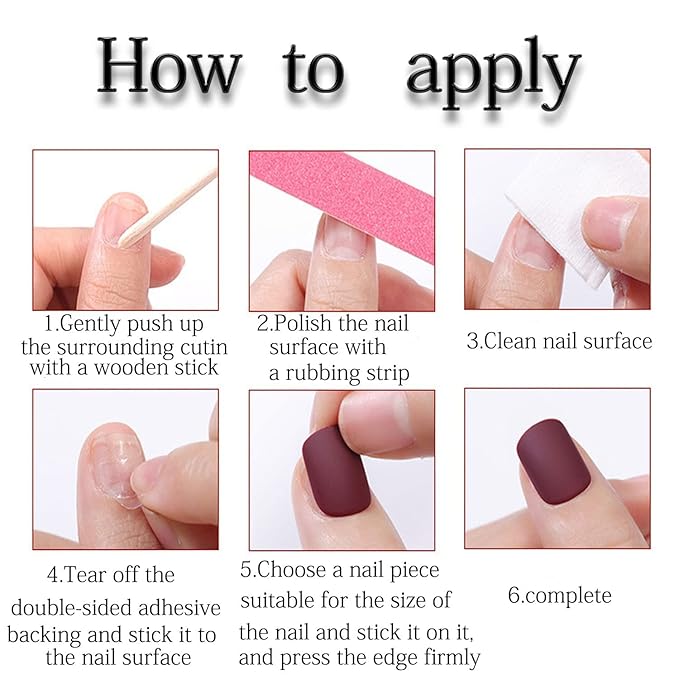 How to apply

1.Gently push up the surrounding cutin with a wooden stick

2.Polish the nail surface with a rubbing strip

3.Clean nail surface

4.Tear off the double-sided adhesive backing and stick it to the nail surface

5.Choose a nail piece suitable for the size of the nail and stick it on it, and press the edge firmly

6.complete