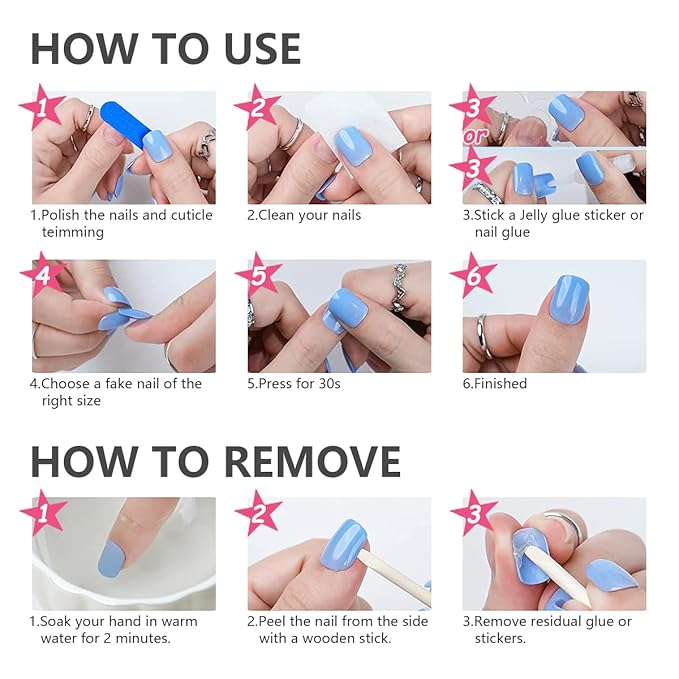 HOW TO USE

1

1.Polish the nails and cuticle teimming

2

2.Clean your nails

3
or
3

3.Stick a Jelly glue sticker or nail glue

4

4.Choose a fake nail of the right size

5

5.Press for 30s

6

6.Finished

HOW TO REMOVE

1

1.Soak your hand in warm water for 2 minutes.

2

2.Peel the nail from the side with a wooden stick.

3

3.Remove residual glue or stickers.