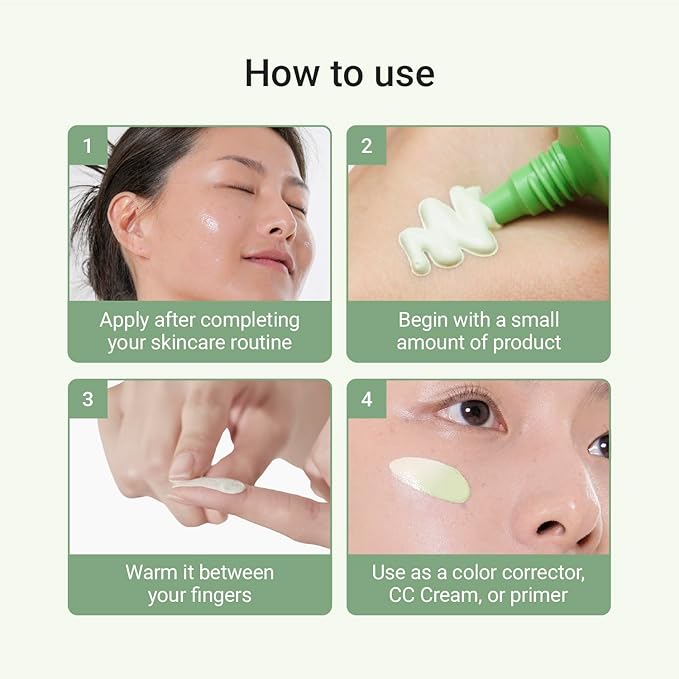 How to use

1

Apply after completing your skincare routine

2

Begin with a small amount of product

3

Warm it between your fingers

4

Use as a color corrector, CC Cream, or primer