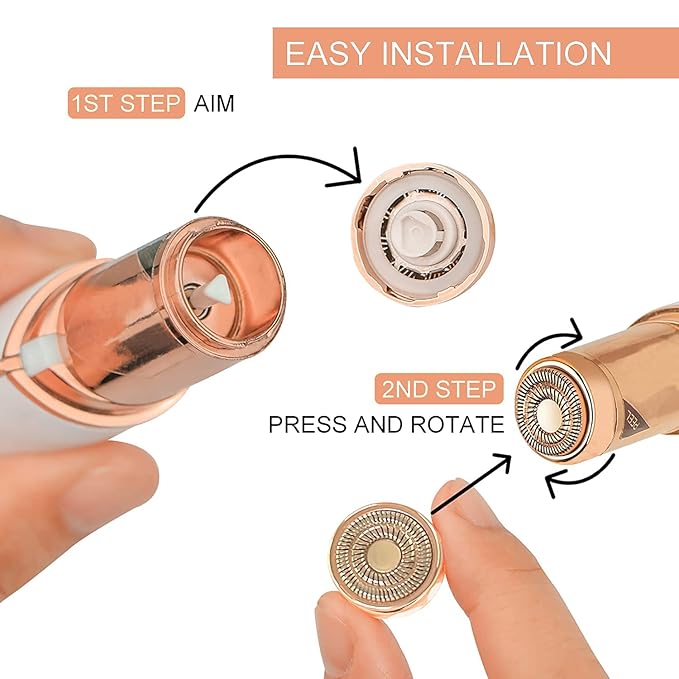 EASY INSTALLATION

1ST STEP AIM

2ND STEP

PRESS AND ROTATE