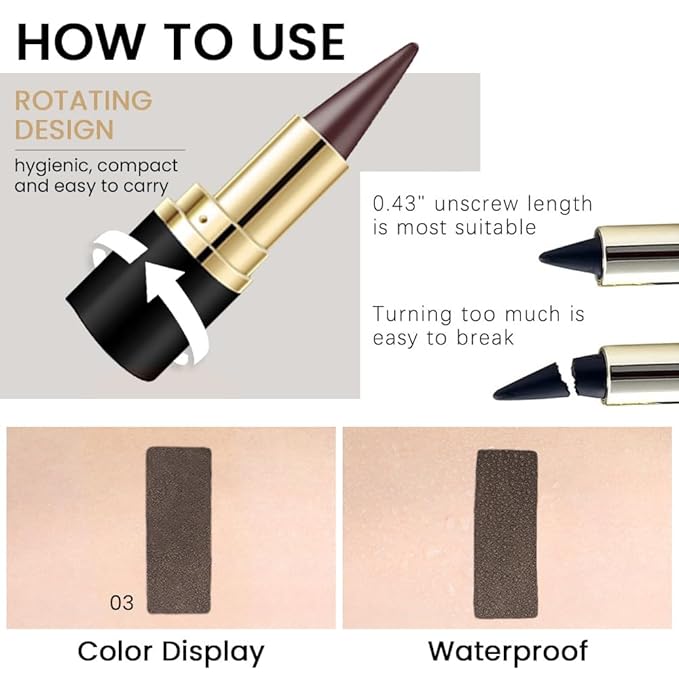 HOW TO USE

ROTATING DESIGN

hygienic, compact and easy to carry

0.43" unscrew length is most suitable

Turning too much is easy to break

03

Color Display

Waterproof