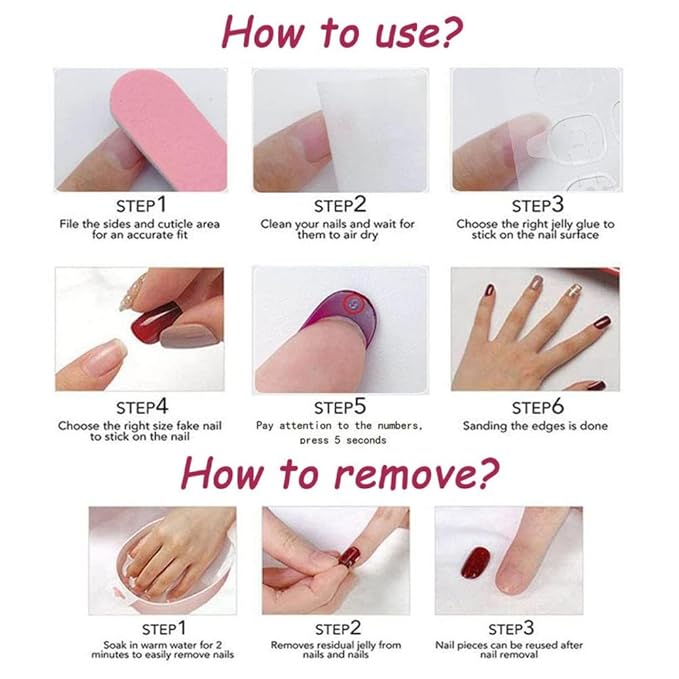 How to use?

STEP1
File the sides and cuticle area for an accurate fit

STEP2
Clean your nails and wait for them to air dry

STEP3
Choose the right jelly glue to stick on the nail surface

STEP4
Choose the right size fake nail to stick on the nail

STEP5
Pay attention to the numbers, press 5 seconds

STEP6
Sanding the edges is done

How to remove?

STEP1
Soak in warm water for 2 minutes to easily remove nails

STEP2
Removes residual jelly from nails and nails

STEP3
Nail pieces can be reused after nail removal