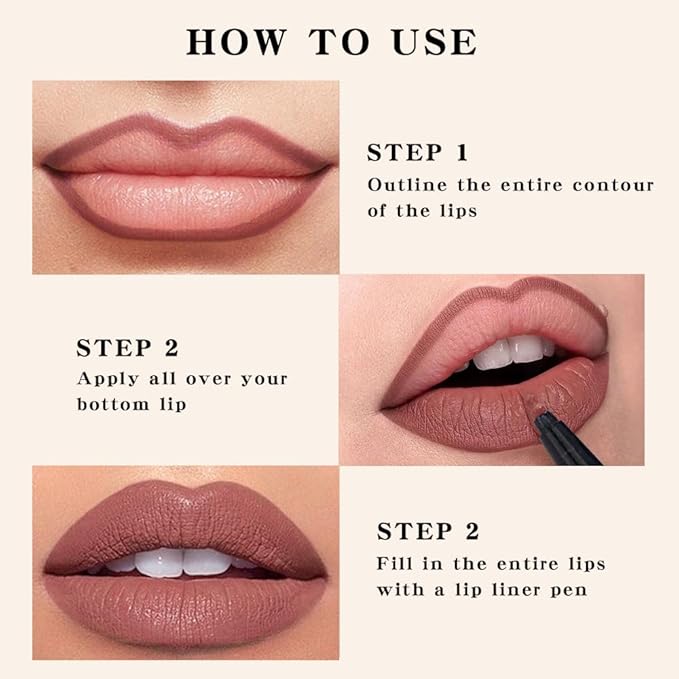 HOW TO USE

STEP 1
Outline the entire contour of the lips

STEP 2
Apply all over your bottom lip

STEP 2
Fill in the entire lips with a lip liner pen