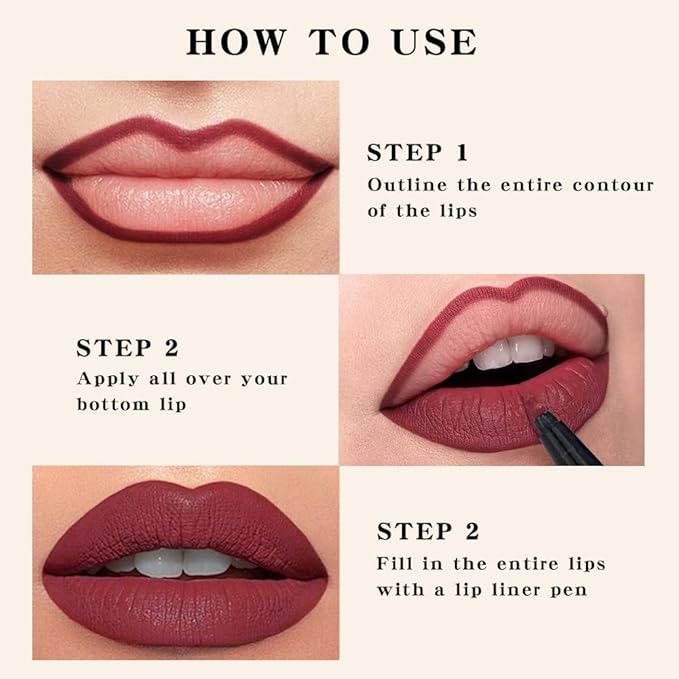 HOW TO USE

STEP 1
Outline the entire contour of the lips

STEP 2
Apply all over your bottom lip

STEP 2
Fill in the entire lips with a lip liner pen