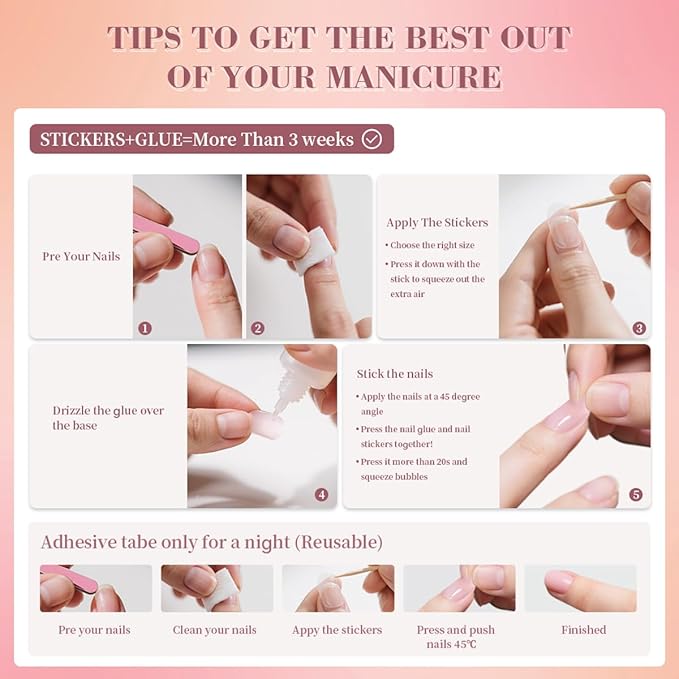 TIPS TO GET THE BEST OUT OF YOUR MANICURE

STICKERS+GLUE=More Than 3 weeks

Pre Your Nails

1

2

Apply The Stickers

• Choose the right size

• Press it down with the stick to squeeze out the extra air

3

Drizzle the glue over the base

4

Stick the nails

• Apply the nails at a 45 degree angle

• Press the nail glue and nail stickers together!

• Press it more than 20s and squeeze bubbles

5

Adhesive tabe only for a night (Reusable)

Pre your nails

Clean your nails

Appy the stickers

Press and push nails 45℃

Finished