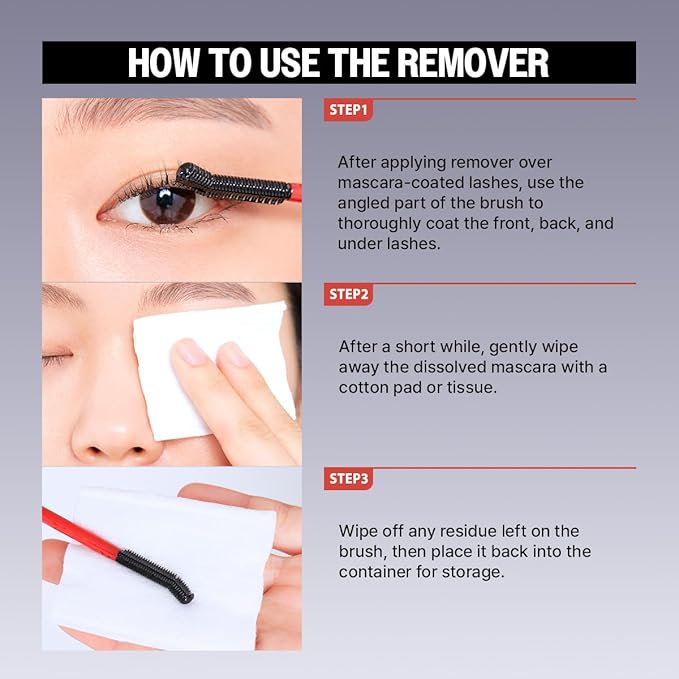 HOW TO USE THE REMOVER

STEP1

After applying remover over mascara-coated lashes, use the angled part of the brush to thoroughly coat the front, back, and under lashes.

STEP2

After a short while, gently wipe away the dissolved mascara with a cotton pad or tissue.

STEP3

Wipe off any residue left on the brush, then place it back into the container for storage.