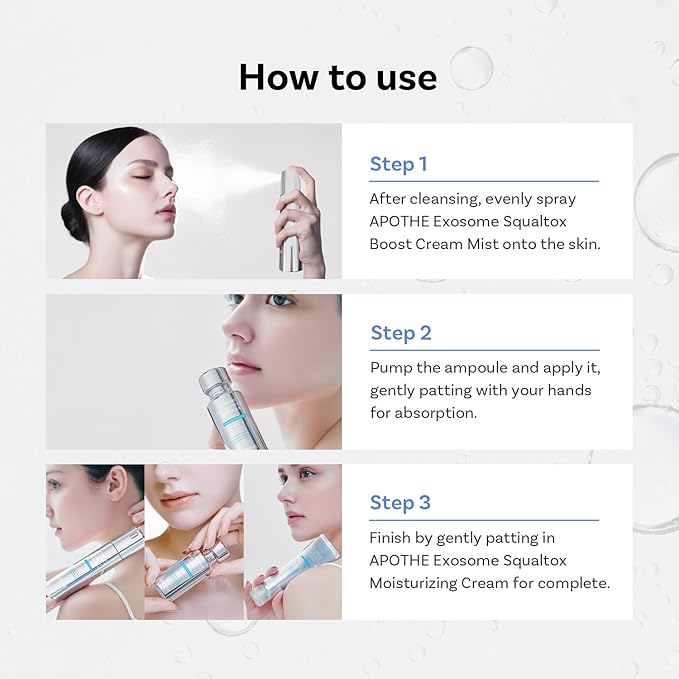 How to use

Step 1

After cleansing, evenly spray APOTHE Exosome Squaltox Boost Cream Mist onto the skin.

Step 2

Pump the ampoule and apply it, gently patting with your hands for absorption.

Step 3

Finish by gently patting in APOTHE Exosome Squaltox Moisturizing Cream for complete.