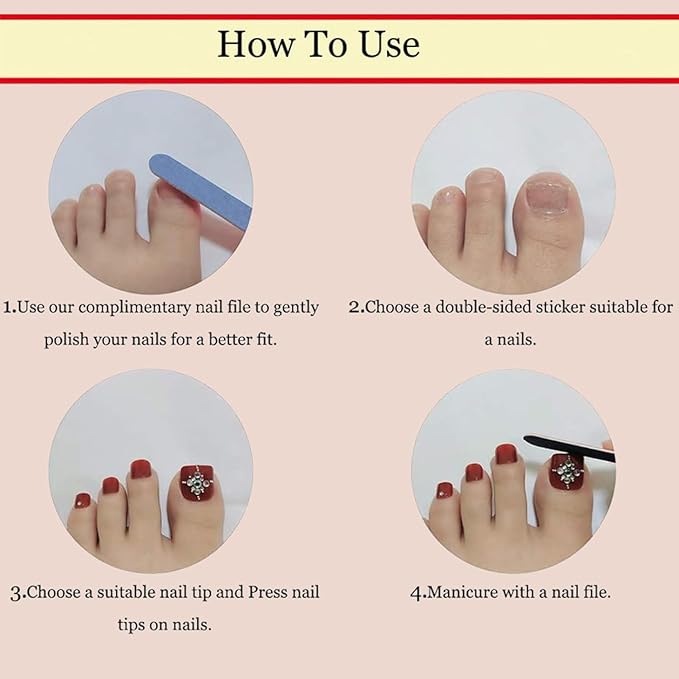 How To Use

1.Use our complimentary nail file to gently polish your nails for a better fit.

2.Choose a double-sided sticker suitable for a nails.

3.Choose a suitable nail tip and Press nail tips on nails.

4.Manicure with a nail file.