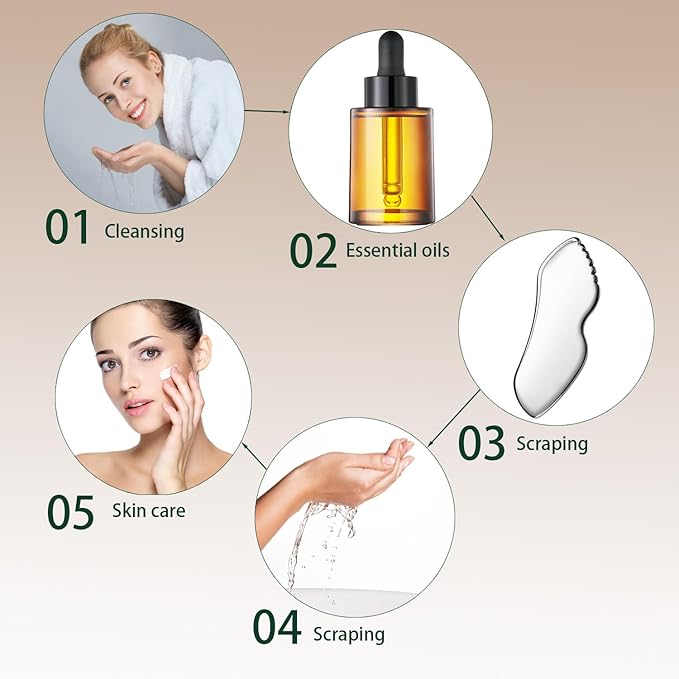 01 Cleansing

02 Essential oils

03 Scraping

04 Scraping

05 Skin care