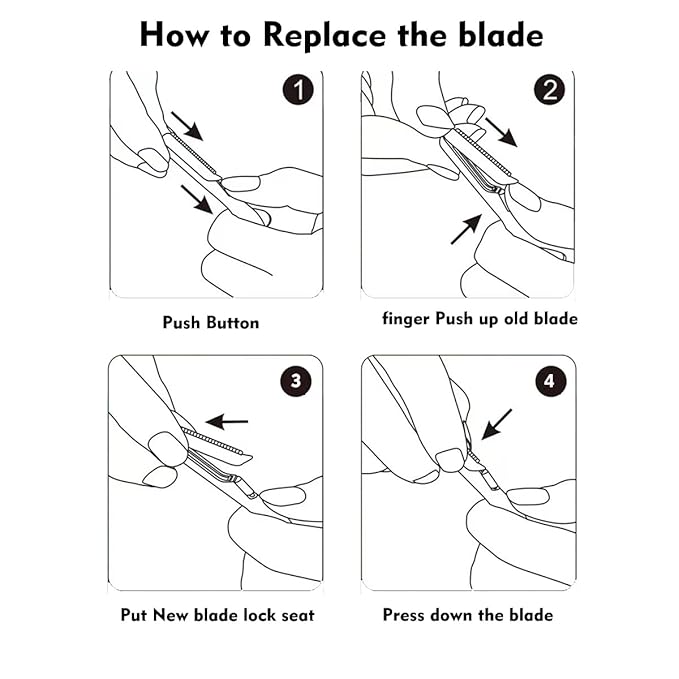 How to Replace the blade

1

Push Button

2

finger Push up old blade

3

Put New blade lock seat

4

Press down the blade