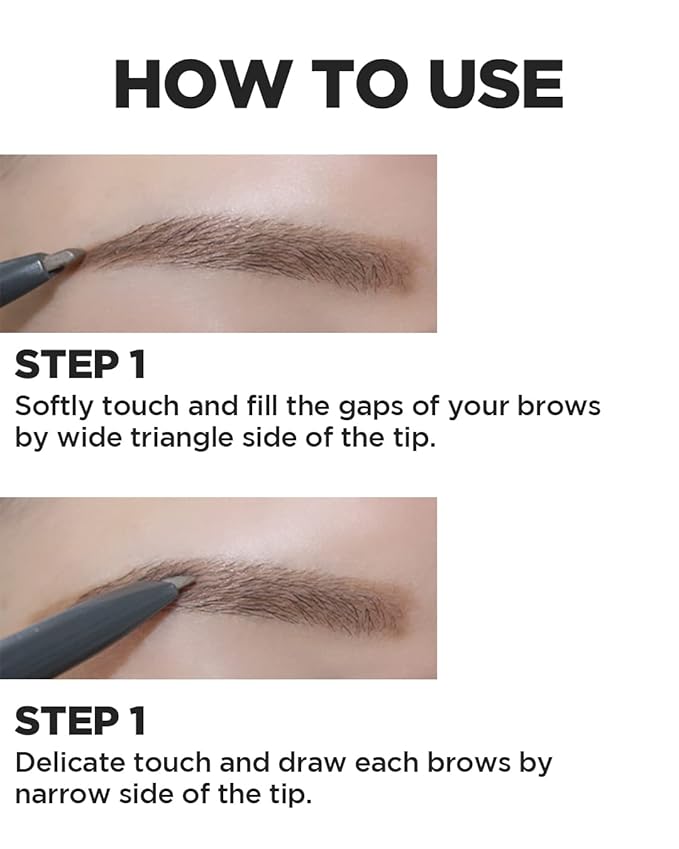 HOW TO USE

STEP 1
Softly touch and fill the gaps of your brows by wide triangle side of the tip.

STEP 1
Delicate touch and draw each brows by narrow side of the tip.