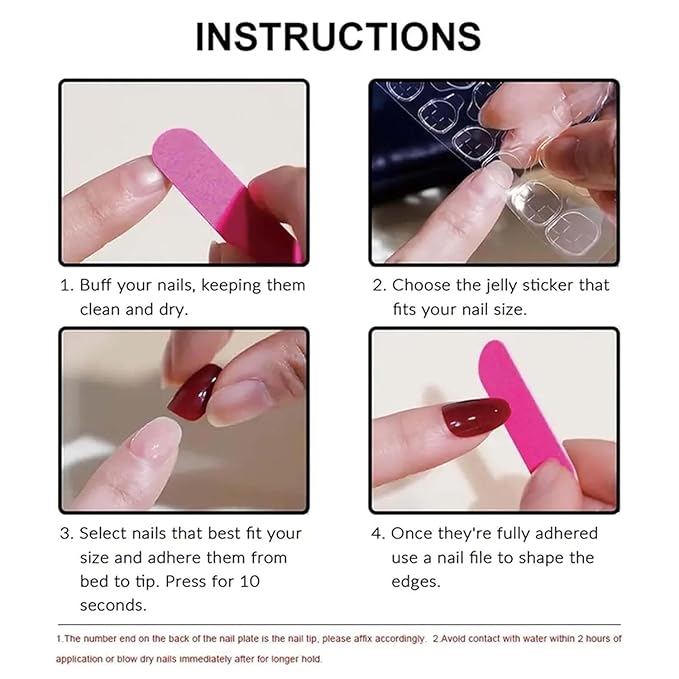 INSTRUCTIONS

1. Buff your nails, keeping them clean and dry.

2. Choose the jelly sticker that fits your nail size.

3. Select nails that best fit your size and adhere them from bed to tip. Press for 10 seconds.

4. Once they're fully adhered use a nail file to shape the edges.

1.The number end on the back of the nail plate is the nail tip, please affix accordingly. 2.Avoid contact with water within 2 hours of application or blow dry nails immediately after for longer hold.