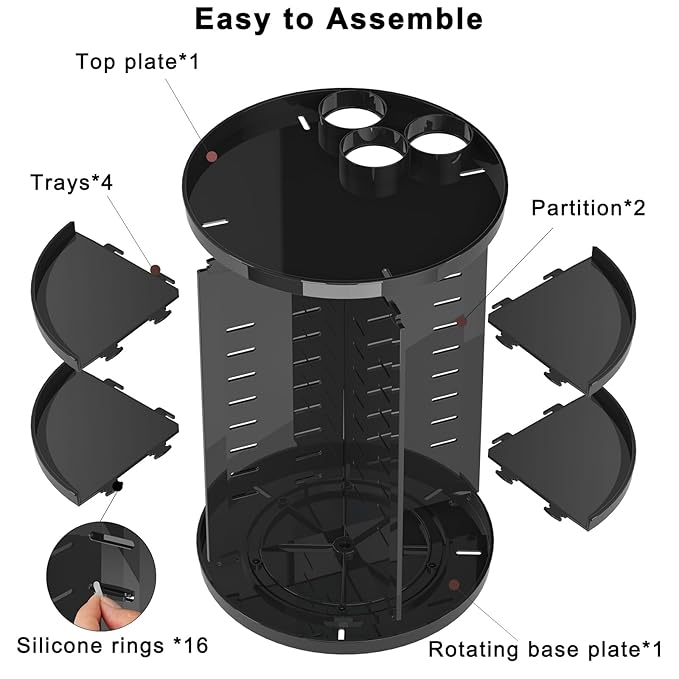 Easy to Assemble

Top plate*1

Trays*4

Partition*2

Silicone rings *16

Rotating base plate*1