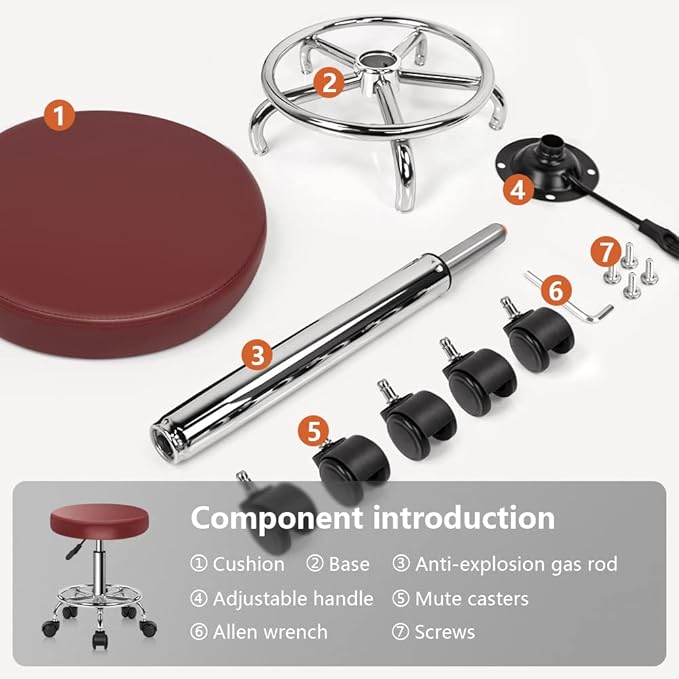 1
2
4
7
6
3
5

Component introduction

① Cushion ② Base ③ Anti-explosion gas rod
④ Adjustable handle ⑤ Mute casters
⑥ Allen wrench ⑦ Screws