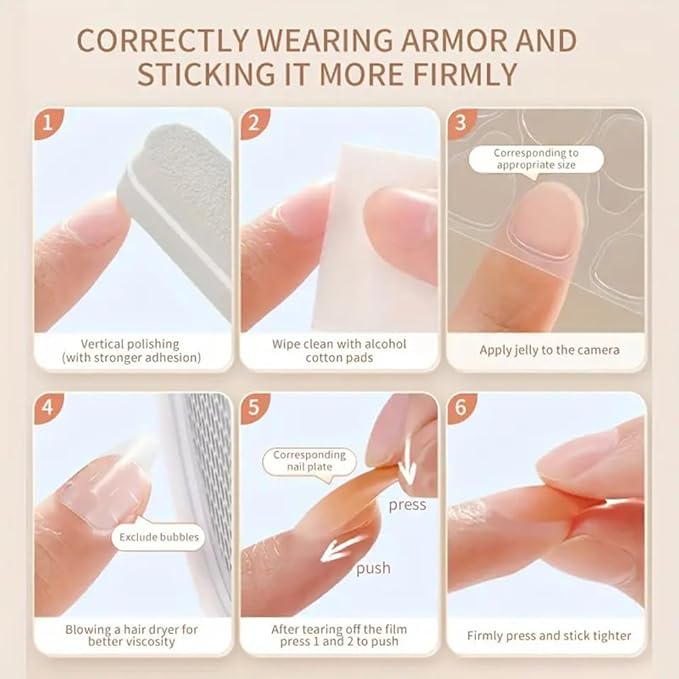 CORRECTLY WEARING ARMOR AND STICKING IT MORE FIRMLY

1

Vertical polishing (with stronger adhesion)

2

Wipe clean with alcohol cotton pads

3

Corresponding to appropriate size

Apply jelly to the camera

4

Exclude bubbles

Blowing a hair dryer for better viscosity

5

Corresponding nail plate

press

push

After tearing off the film press 1 and 2 to push

6

Firmly press and stick tighter