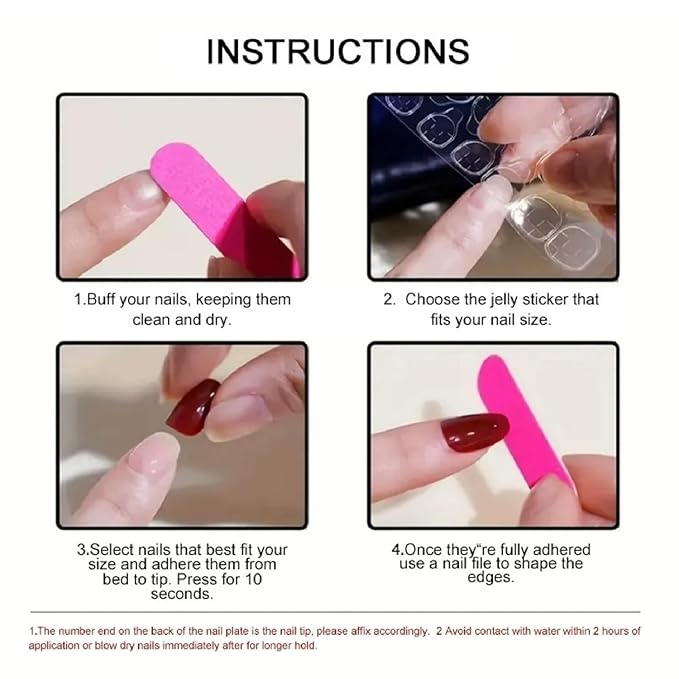 INSTRUCTIONS

1.Buff your nails, keeping them clean and dry.

2. Choose the jelly sticker that fits your nail size.

3.Select nails that best fit your size and adhere them from bed to tip. Press for 10 seconds.

4.Once they"re fully adhered use a nail file to shape the edges.

1.The number end on the back of the nail plate is the nail tip, please affix accordingly. 2 Avoid contact with water within 2 hours of application or blow dry nails immediately after for longer hold.