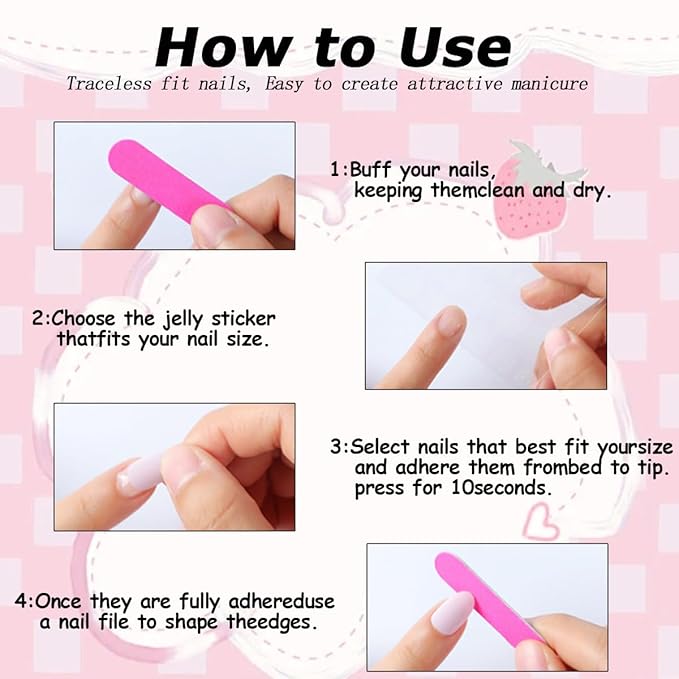 How to Use

Traceless fit nails, Easy to create attractive manicure

1:Buff your nails, keeping themclean and dry.

2:Choose the jelly sticker thatfits your nail size.

3:Select nails that best fit yoursize and adhere them frombed to tip. press for 10seconds.

4:Once they are fully adhereduse a nail file to shape theedges.